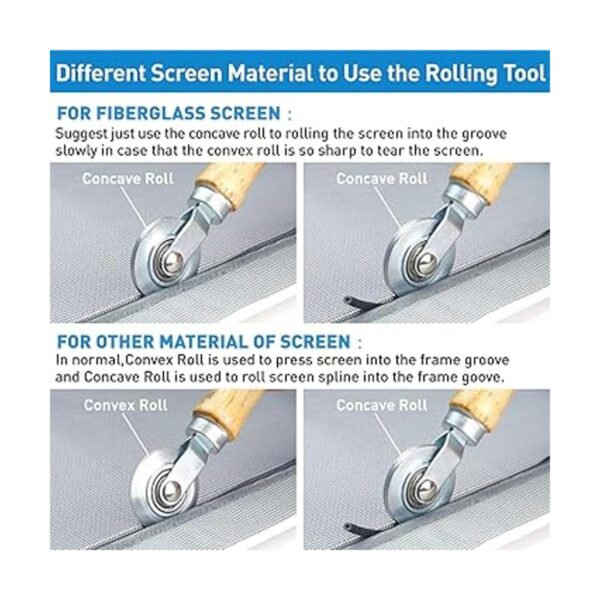 Different Screen Material to Use the Rolling Tool

FOR FIBERGLASS SCREEN :
Suggest just use the concave roll to rolling the screen into the groove slowly in case that the convex roll is so sharp to tear the screen.

Concave Roll

Concave Roll

FOR OTHER MATERIAL OF SCREEN :
In normal,Convex Roll is used to press screen into the frame groove and Concave Roll is used to roll screen spline into the frame goove.

Convex Roll

Concave Roll