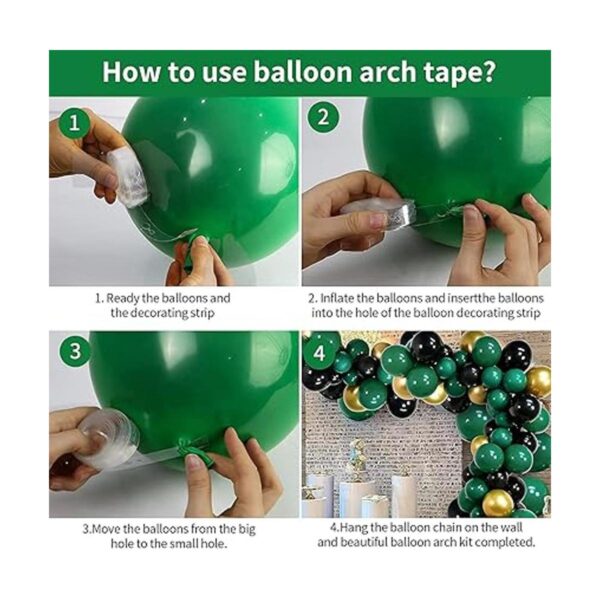 How to use balloon arch tape?

1

2

1. Ready the balloons and the decorating strip

2. Inflate the balloons and insertthe balloons into the hole of the balloon decorating strip

3

4

3.Move the balloons from the big hole to the small hole.

4.Hang the balloon chain on the wall and beautiful balloon arch kit completed.