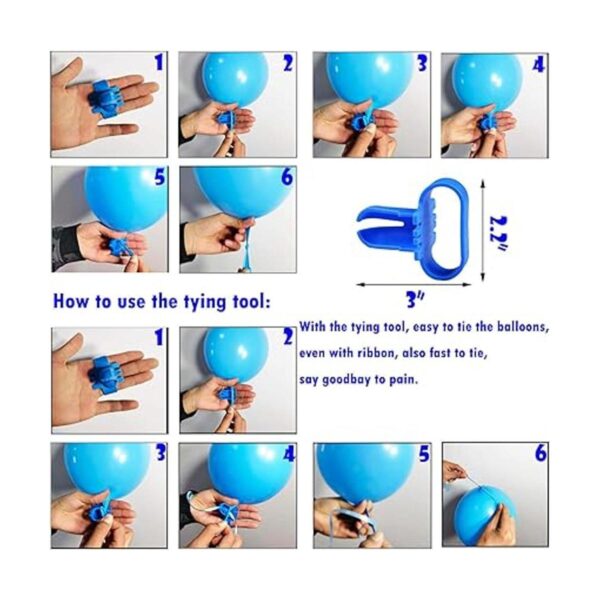 1 2 3 4

5 6

2.2"

3"

How to use the tying tool:

With the tying tool, easy to tie the balloons, even with ribbon, also fast to tie, say goodbay to pain.

1 2

3 4 5 6