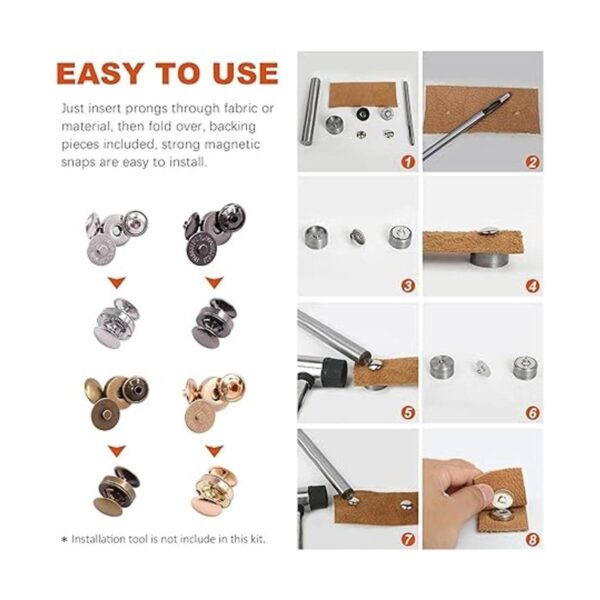 EASY TO USE

Just insert prongs through fabric or material, then fold over, backing pieces included, strong magnetic snaps are easy to install.

* Installation tool is not include in this kit.

1

2

3

4

5

6

7

8