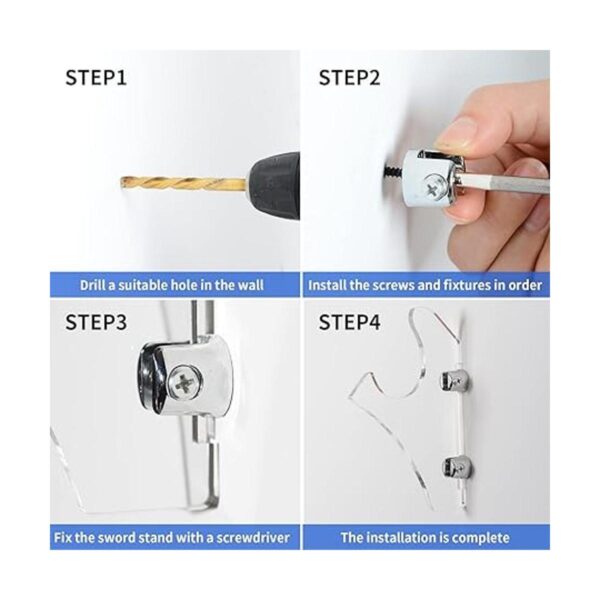 STEP1

Drill a suitable hole in the wall

STEP2

Install the screws and fixtures in order

STEP3

Fix the sword stand with a screwdriver

STEP4

The installation is complete