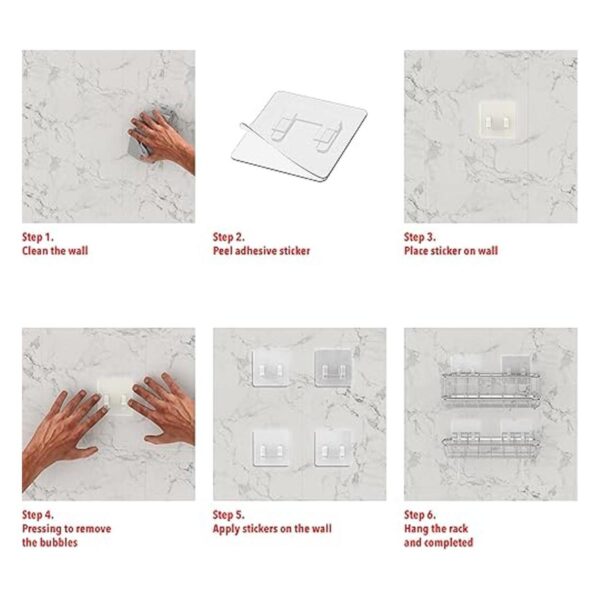 Step 1.
Clean the wall

Step 2.
Peel adhesive sticker

Step 3.
Place sticker on wall

Step 4.
Pressing to remove the bubbles

Step 5.
Apply stickers on the wall

Step 6.
Hang the rack and completed