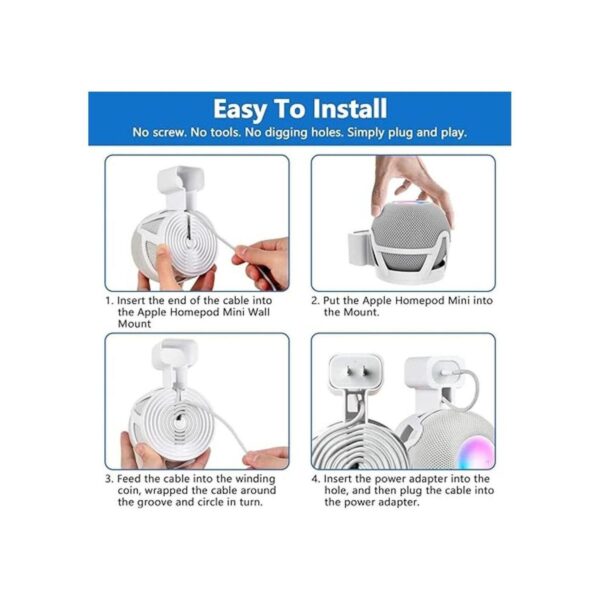 Easy To Install
No screw. No tools. No digging holes. Simply plug and play.

1. Insert the end of the cable into the Apple Homepod Mini Wall Mount

2. Put the Apple Homepod Mini into the Mount.

3. Feed the cable into the winding coin, wrapped the cable around the groove and circle in turn.

4. Insert the power adapter into the hole, and then plug the cable into the power adapter.