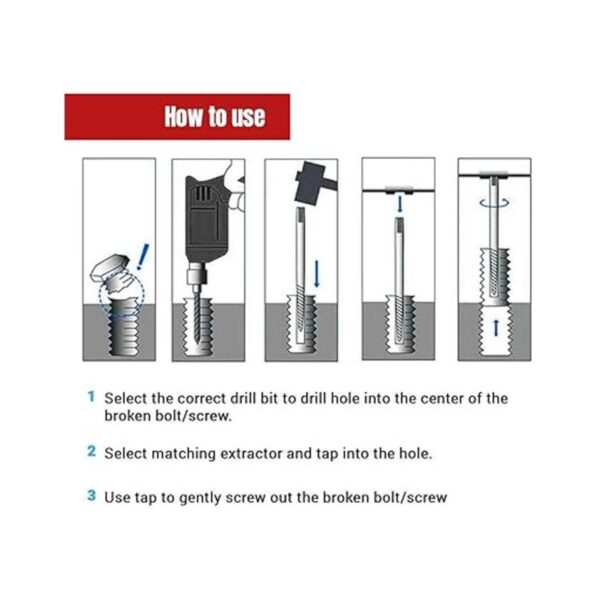 How to use

1 Select the correct drill bit to drill hole into the center of the broken bolt/screw.

2 Select matching extractor and tap into the hole.

3 Use tap to gently screw out the broken bolt/screw