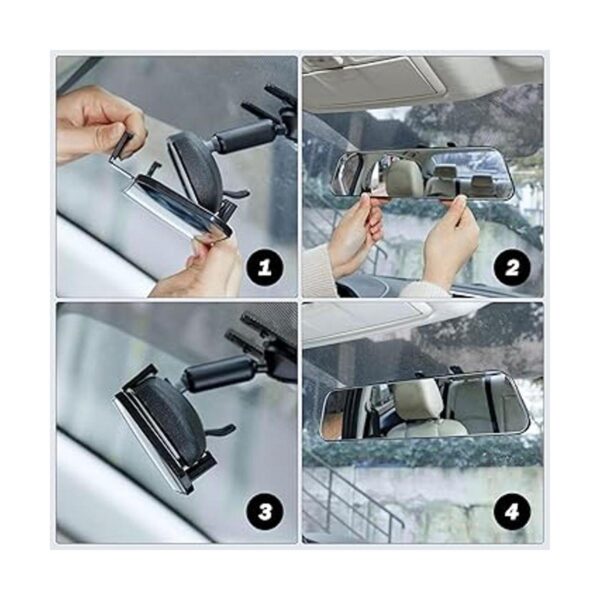 1

2

3

4