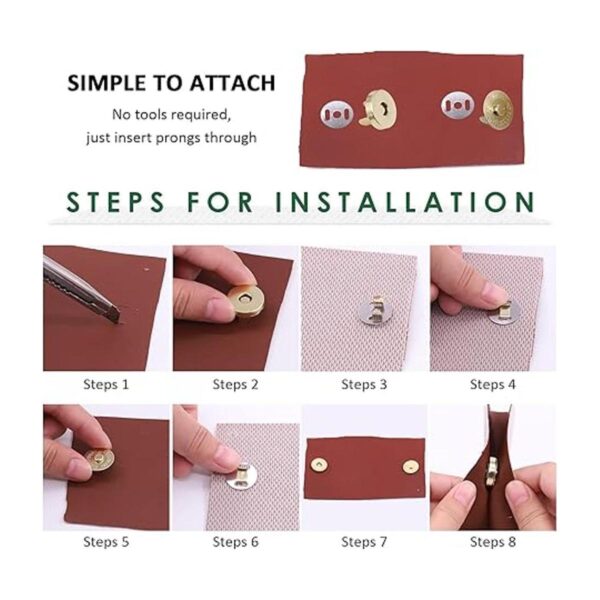 SIMPLE TO ATTACH
No tools required,
just insert prongs through

STEPS FOR INSTALLATION

Steps 1
Steps 2
Steps 3
Steps 4
Steps 5
Steps 6
Steps 7
Steps 8