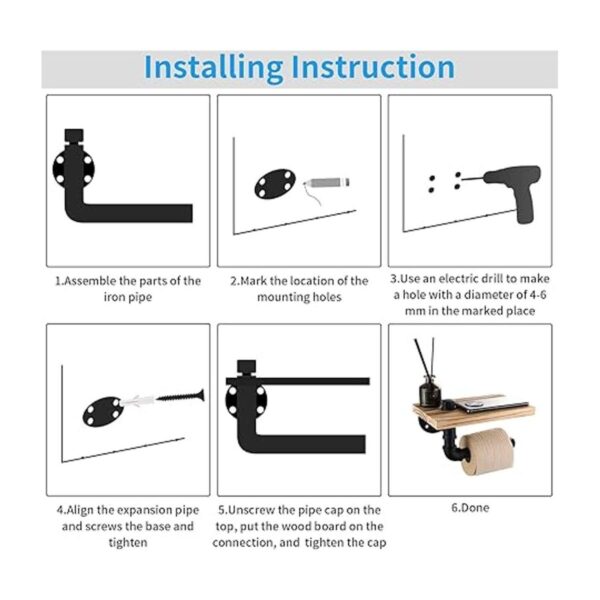 Installing Instruction

1.Assemble the parts of the iron pipe

2.Mark the location of the mounting holes

3.Use an electric drill to make a hole with a diameter of 4-6 mm in the marked place

4.Align the expansion pipe and screws the base and tighten

5.Unscrew the pipe cap on the top, put the wood board on the connection, and tighten the cap

6.Done