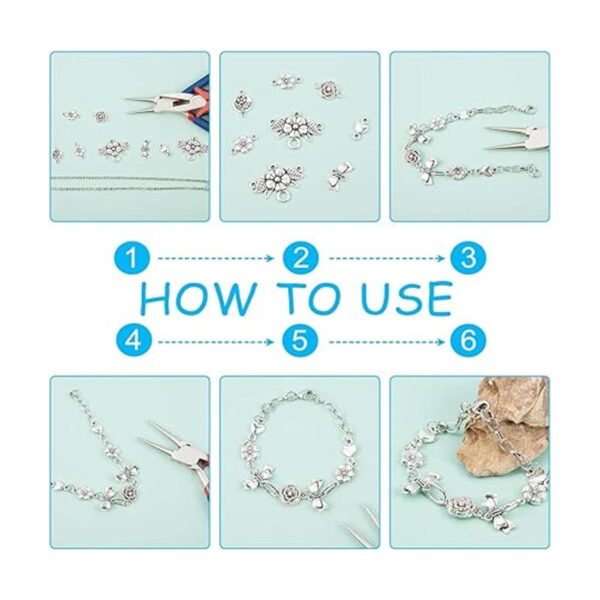 1 2 3
HOW TO USE
4 5 6