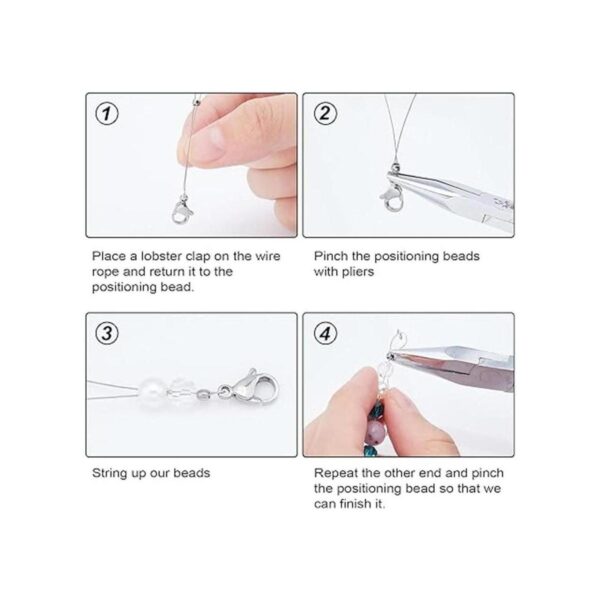 ①

Place a lobster clap on the wire rope and return it to the positioning bead.

②

Pinch the positioning beads with pliers

③

String up our beads

④

Repeat the other end and pinch the positioning bead so that we can finish it.