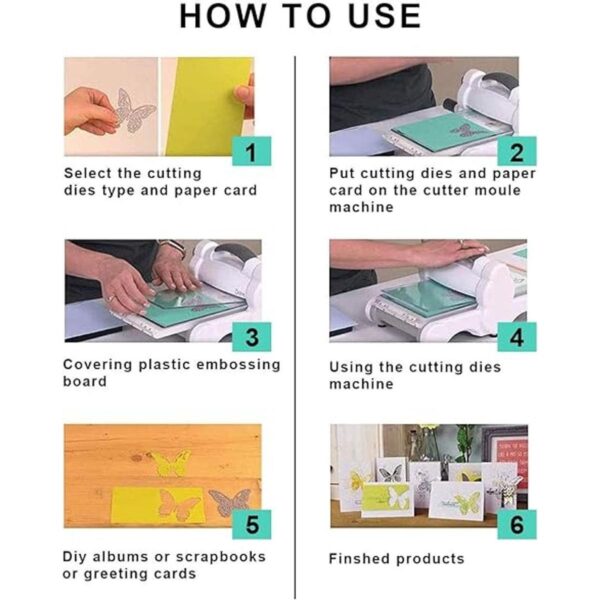 HOW TO USE

1

Select the cutting dies type and paper card

2

Put cutting dies and paper card on the cutter moule machine

3

Covering plastic embossing board

4

Using the cutting dies machine

5

Diy albums or scrapbooks or greeting cards

6

Finshed products