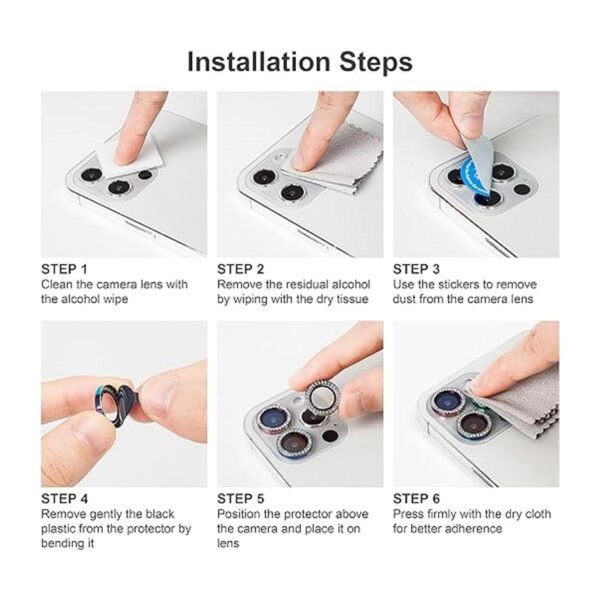 Installation Steps

STEP 1
Clean the camera lens with the alcohol wipe

STEP 2
Remove the residual alcohol by wiping with the dry tissue

STEP 3
Use the stickers to remove dust from the camera lens

STEP 4
Remove gently the black plastic from the protector by bending it

STEP 5
Position the protector above the camera and place it on lens

STEP 6
Press firmly with the dry cloth for better adherence