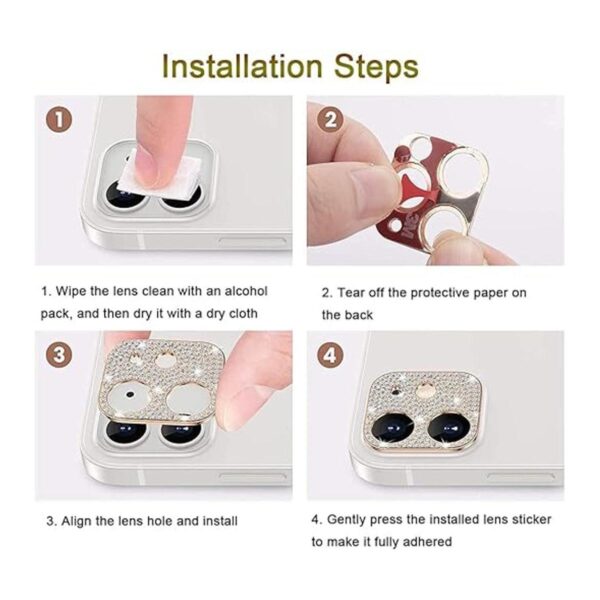 Installation Steps

1

2

1. Wipe the lens clean with an alcohol pack, and then dry it with a dry cloth

2. Tear off the protective paper on the back

3

4

3. Align the lens hole and install

4. Gently press the installed lens sticker to make it fully adhered