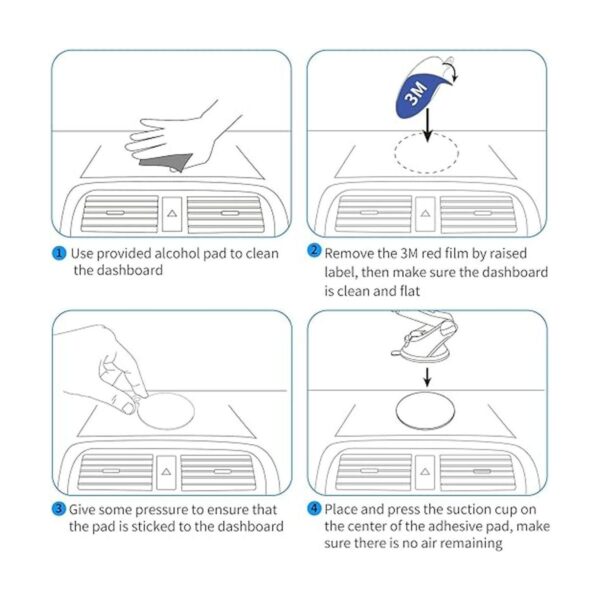 1 Use provided alcohol pad to clean the dashboard

3M

2 Remove the 3M red film by raised label, then make sure the dashboard is clean and flat

3 Give some pressure to ensure that the pad is sticked to the dashboard

4 Place and press the suction cup on the center of the adhesive pad, make sure there is no air remaining