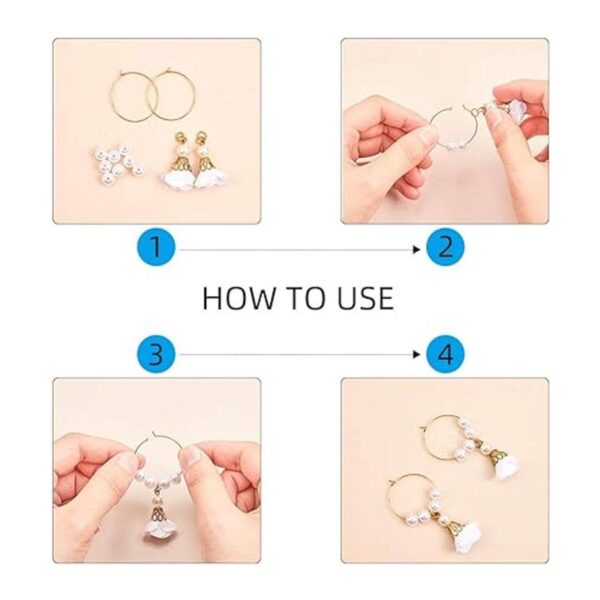 1

2

HOW TO USE

3

4