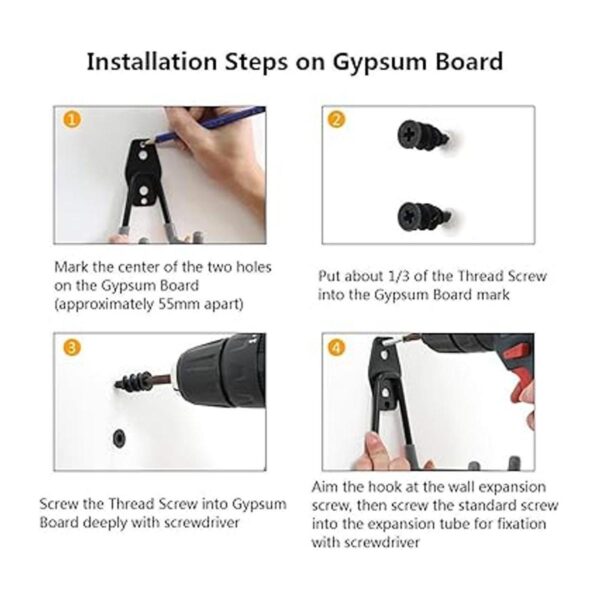 Installation Steps on Gypsum Board

1

Mark the center of the two holes on the Gypsum Board (approximately 55mm apart)

2

Put about 1/3 of the Thread Screw into the Gypsum Board mark

3

Screw the Thread Screw into Gypsum Board deeply with screwdriver

4

Aim the hook at the wall expansion screw, then screw the standard screw into the expansion tube for fixation with screwdriver