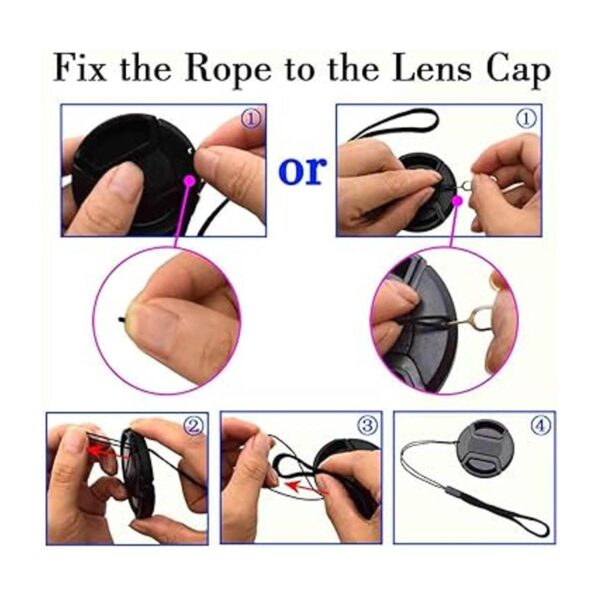 Fix the Rope to the Lens Cap

①

or

①

②

③

④