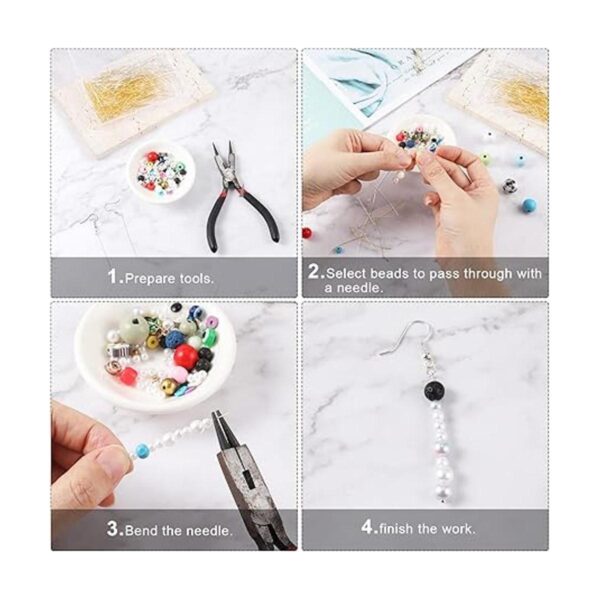 1.Prepare tools.

2.Select beads to pass through with a needle.

3.Bend the needle.

4.finish the work.