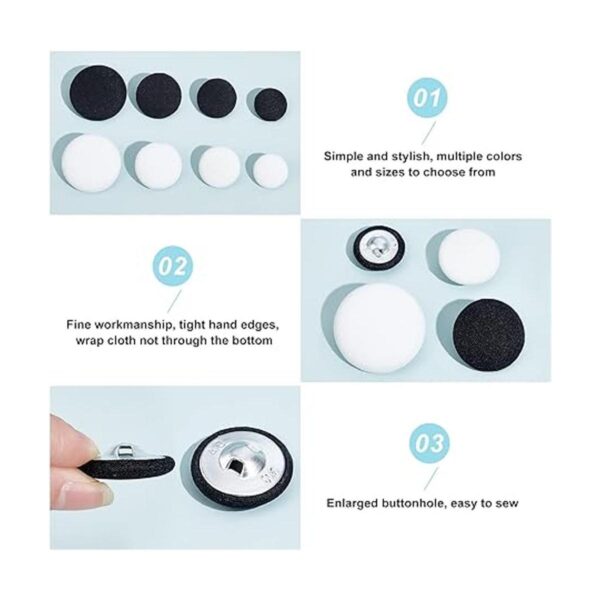 01

Simple and stylish, multiple colors and sizes to choose from

02

Fine workmanship, tight hand edges, wrap cloth not through the bottom

03

Enlarged buttonhole, easy to sew