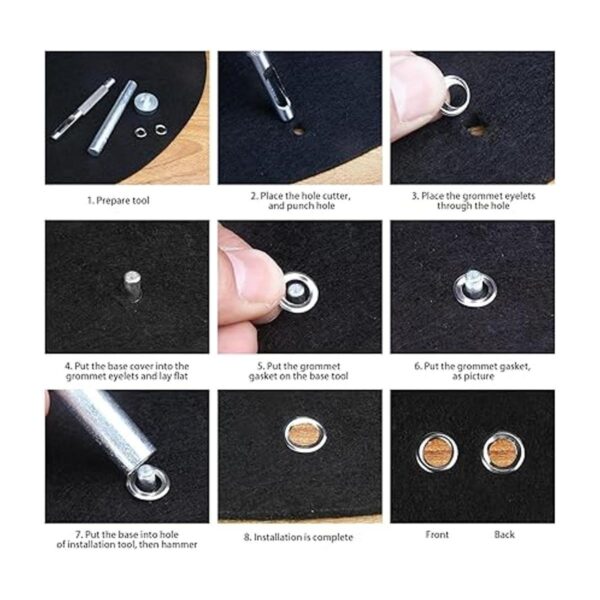 1. Prepare tool

2. Place the hole cutter, and punch hole

3. Place the grommet eyelets through the hole

4. Put the base cover into the grommet eyelets and lay flat

5. Put the grommet gasket on the base tool

6. Put the grommet gasket, as picture

7. Put the base into hole of installation tool, then hammer

8. Installation is complete

Front

Back