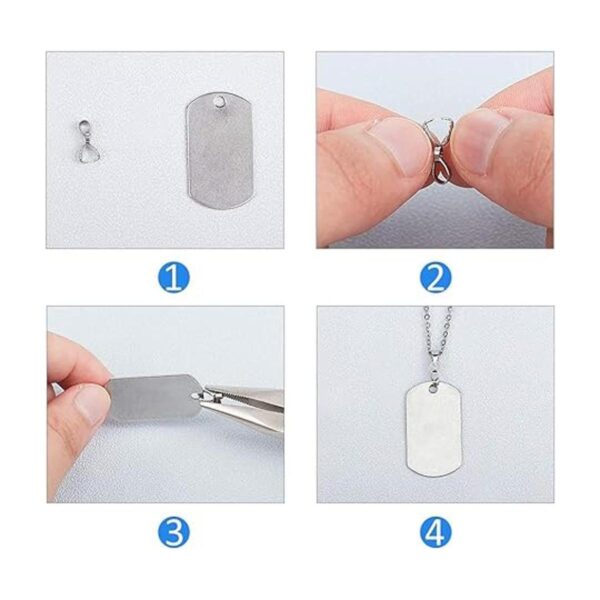 1

2

3

4