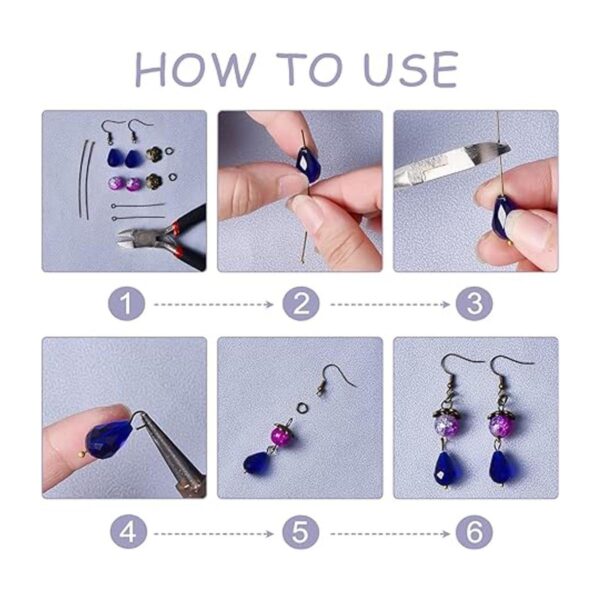 HOW TO USE

1

2

3

4

5

6