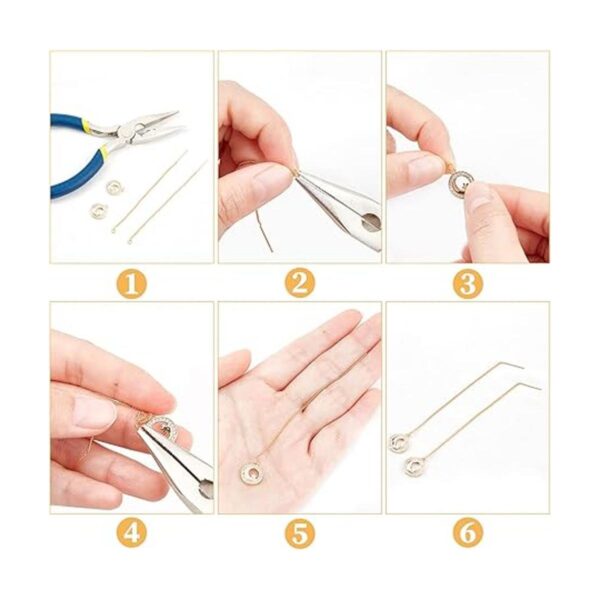 1
2
3
4
5
6