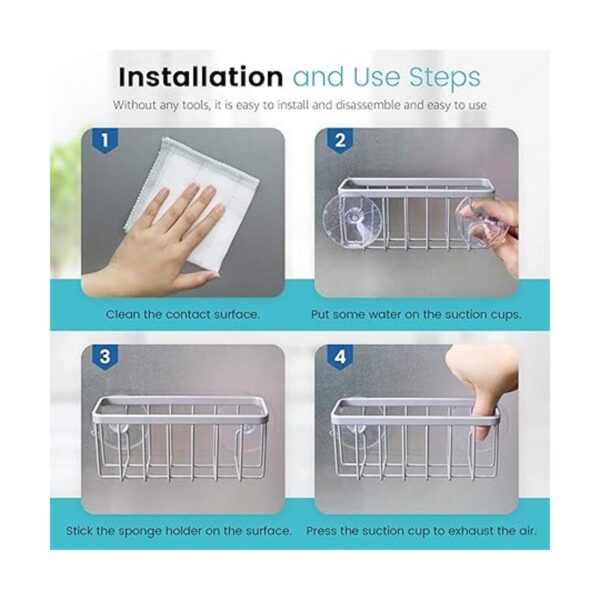 Installation and Use Steps

Without any tools, it is easy to install and disassemble and easy to use

1

Clean the contact surface.

2

Put some water on the suction cups.

3

Stick the sponge holder on the surface.

4

Press the suction cup to exhaust the air.