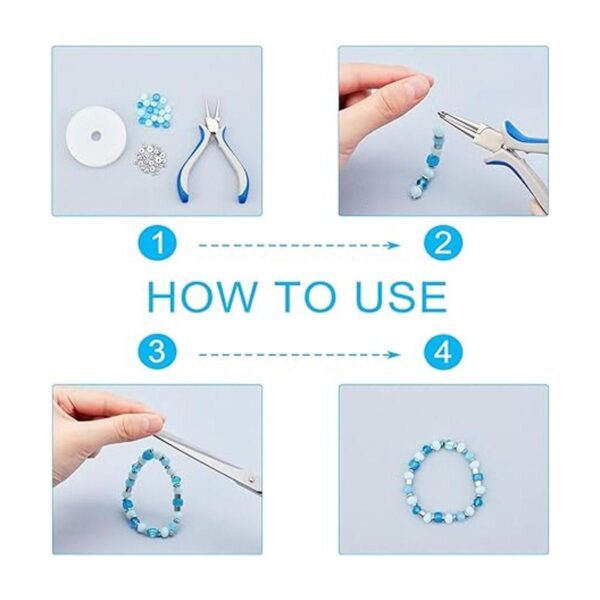 1

2

HOW TO USE

3

4