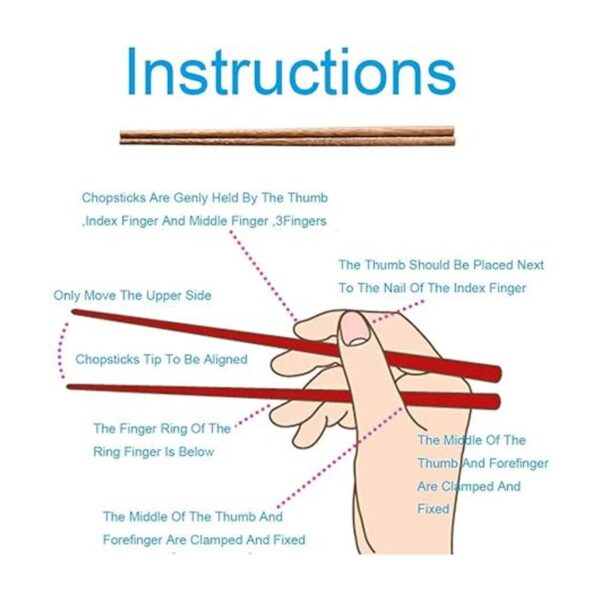 Instructions

Chopsticks Are Genly Held By The Thumb ,Index Finger And Middle Finger ,3Fingers

The Thumb Should Be Placed Next To The Nail Of The Index Finger

Only Move The Upper Side

Chopsticks Tip To Be Aligned

The Finger Ring Of The Ring Finger Is Below

The Middle Of The Thumb And Forefinger Are Clamped And Fixed

The Middle Of The Thumb And Forefinger Are Clamped And Fixed