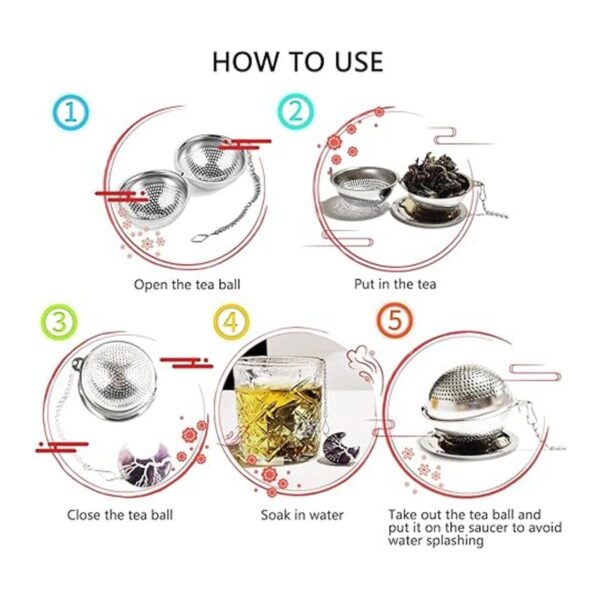 HOW TO USE

1

Open the tea ball

2

Put in the tea

3

Close the tea ball

4

Soak in water

5

Take out the tea ball and put it on the saucer to avoid water splashing