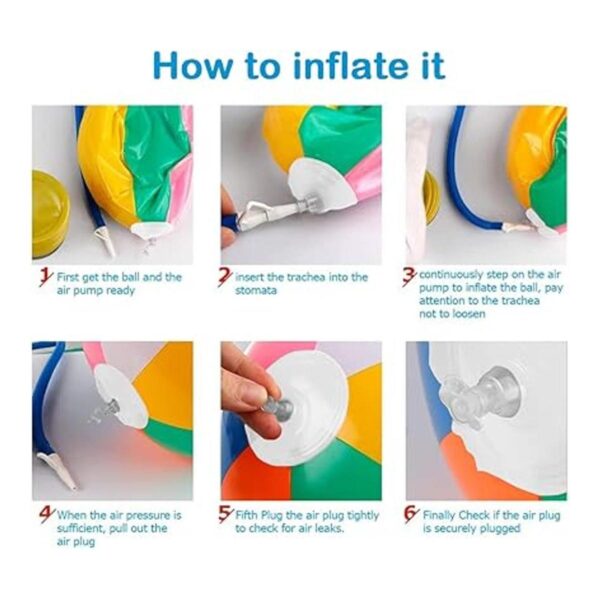 How to inflate it

1 First get the ball and the air pump ready

2 insert the trachea into the stomata

3 continuously step on the air pump to inflate the ball, pay attention to the trachea not to loosen

4 When the air pressure is sufficient, pull out the air plug

5 Fifth Plug the air plug tightly to check for air leaks.

6 Finally Check if the air plug is securely plugged