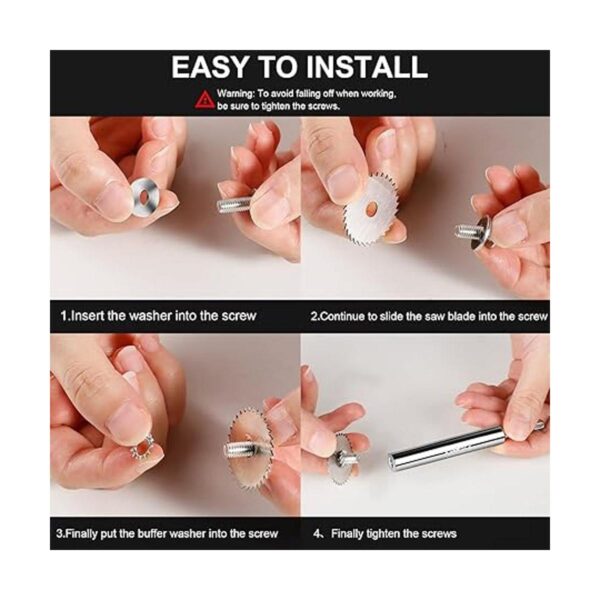 EASY TO INSTALL

Warning: To avoid falling off when working, be sure to tighten the screws.

1.Insert the washer into the screw

2.Continue to slide the saw blade into the screw

3.Finally put the buffer washer into the screw

4、Finally tighten the screws