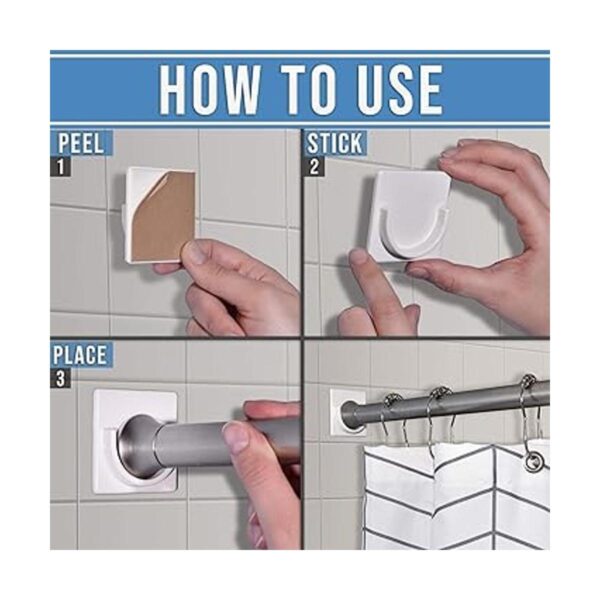 HOW TO USE

PEEL
1

STICK
2

PLACE
3