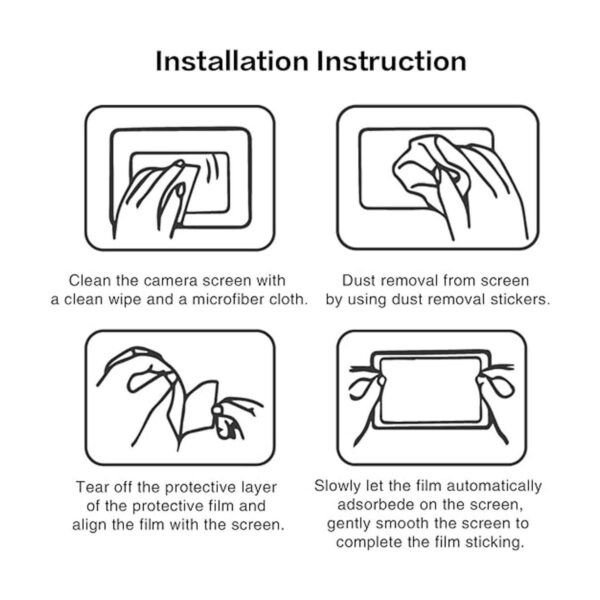 Installation Instruction

Clean the camera screen with a clean wipe and a microfiber cloth.

Dust removal from screen by using dust removal stickers.

Tear off the protective layer of the protective film and align the film with the screen.

Slowly let the film automatically adsorbede on the screen, gently smooth the screen to complete the film sticking.