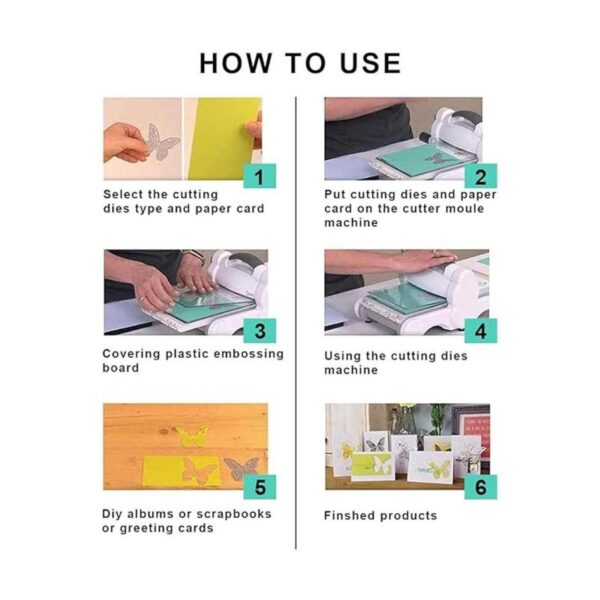 HOW TO USE

1

Select the cutting dies type and paper card

2

Put cutting dies and paper card on the cutter moule machine

3

Covering plastic embossing board

4

Using the cutting dies machine

5

Diy albums or scrapbooks or greeting cards

6

Finshed products