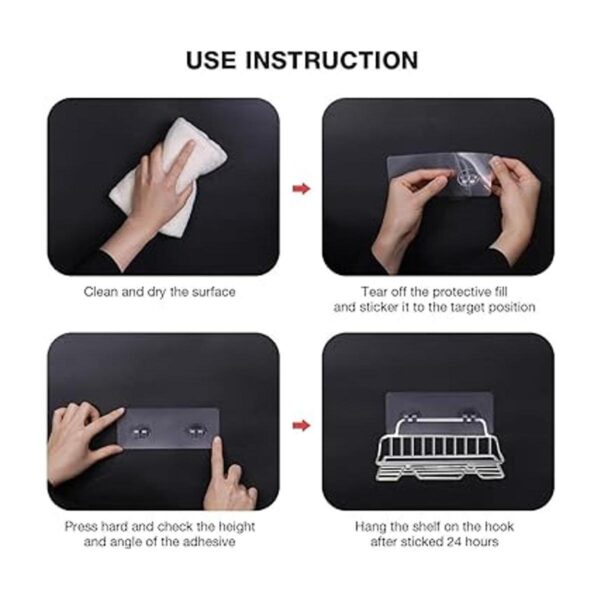 USE INSTRUCTION

Clean and dry the surface

Tear off the protective fill and sticker it to the target position

Press hard and check the height and angle of the adhesive

Hang the shelf on the hook after sticked 24 hours