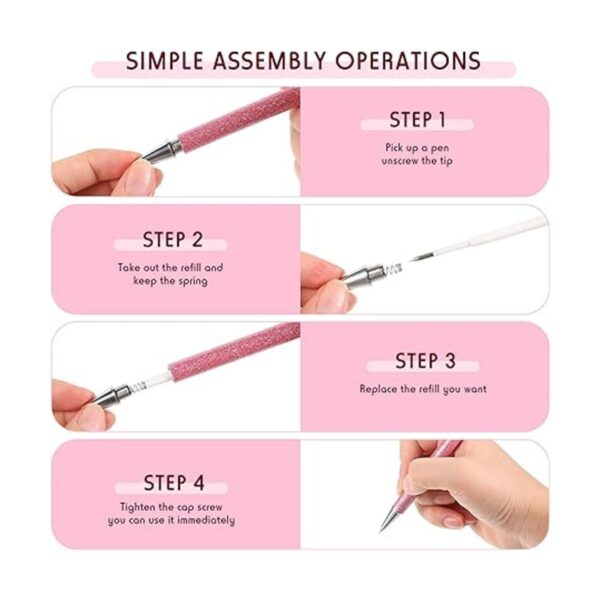 SIMPLE ASSEMBLY OPERATIONS

STEP 1

Pick up a pen unscrew the tip

STEP 2

Take out the refill and keep the spring

STEP 3

Replace the refill you want

STEP 4

Tighten the cap screw you can use it immediately