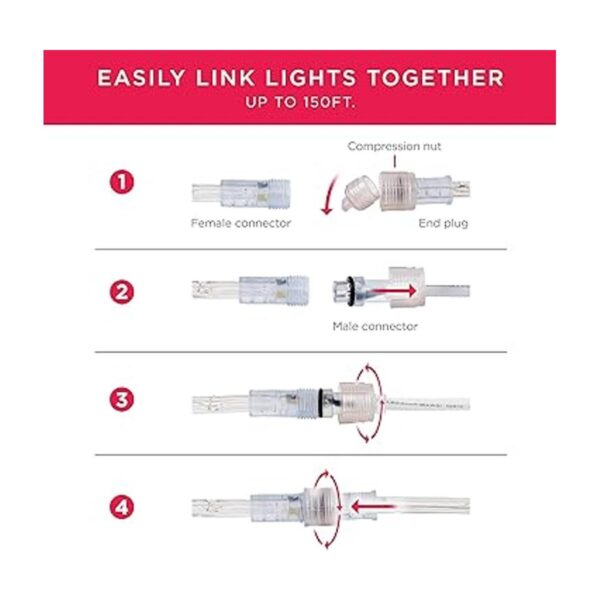 EASILY LINK LIGHTS TOGETHER
UP TO 150FT.

1

Compression nut

Female connector

End plug

2

Male connector

3

4