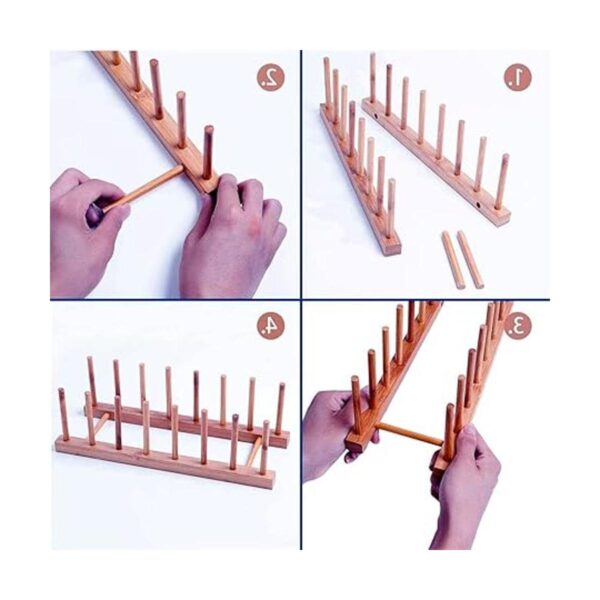 2.

1.

4.

3.