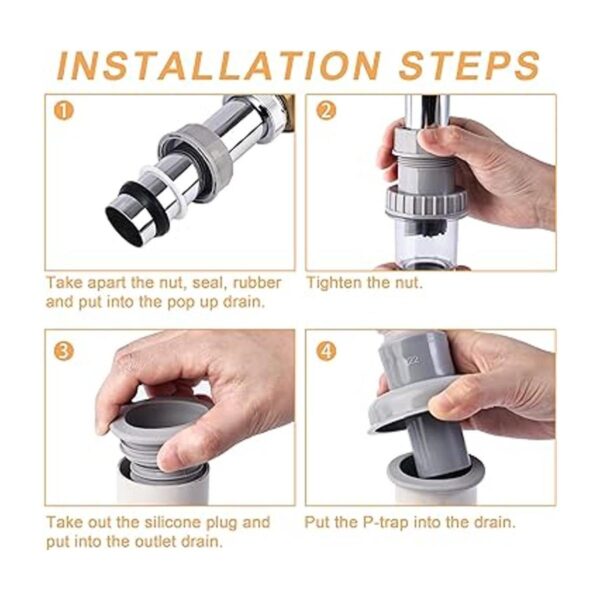 INSTALLATION STEPS

1

Take apart the nut, seal, rubber and put into the pop up drain.

2

Tighten the nut.

3

Take out the silicone plug and put into the outlet drain.

4

Put the P-trap into the drain.