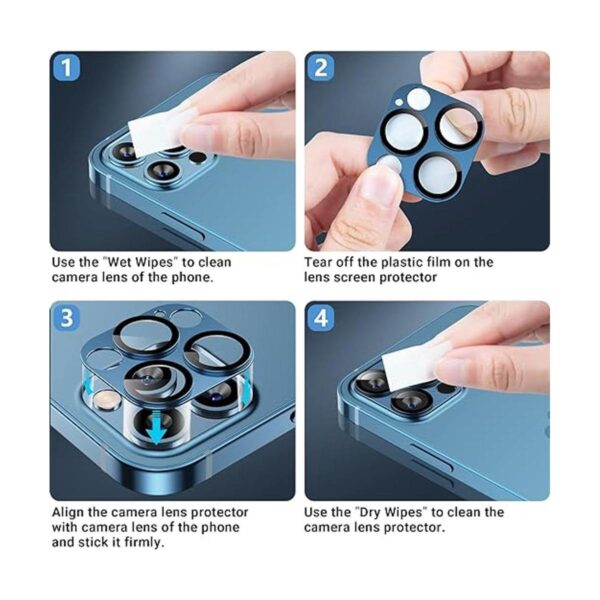 1

Use the "Wet Wipes" to clean camera lens of the phone.

2

Tear off the plastic film on the lens screen protector

3

Align the camera lens protector with camera lens of the phone and stick it firmly.

4

Use the "Dry Wipes" to clean the camera lens protector.