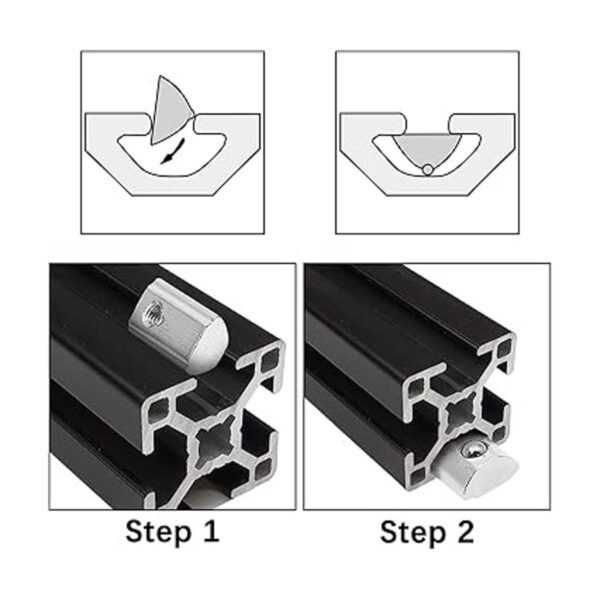 Step 1

Step 2