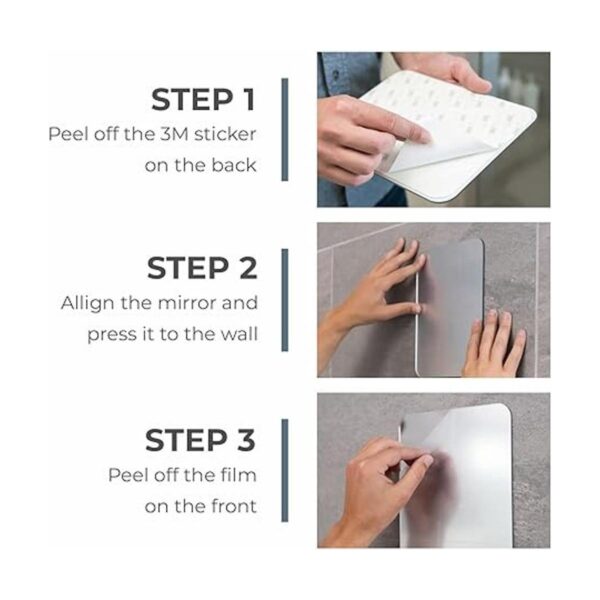 STEP 1
Peel off the 3M sticker on the back

STEP 2
Allign the mirror and press it to the wall

STEP 3
Peel off the film on the front