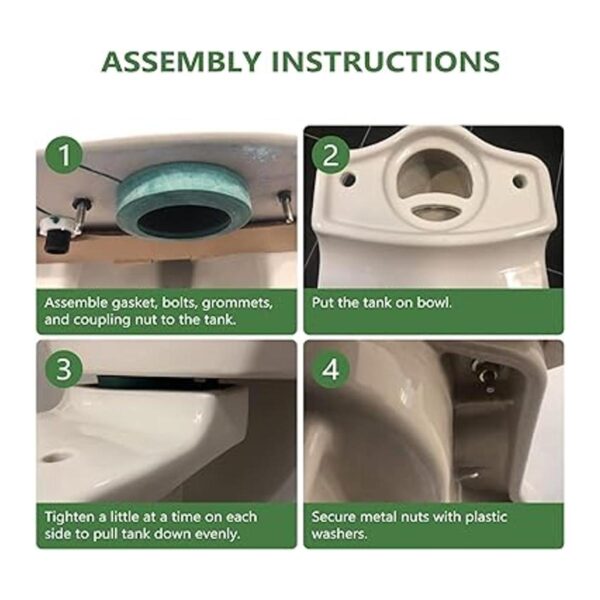 ASSEMBLY INSTRUCTIONS

1

Assemble gasket, bolts, grommets, and coupling nut to the tank.

2

Put the tank on bowl.

3

Tighten a little at a time on each side to pull tank down evenly.

4

Secure metal nuts with plastic washers.