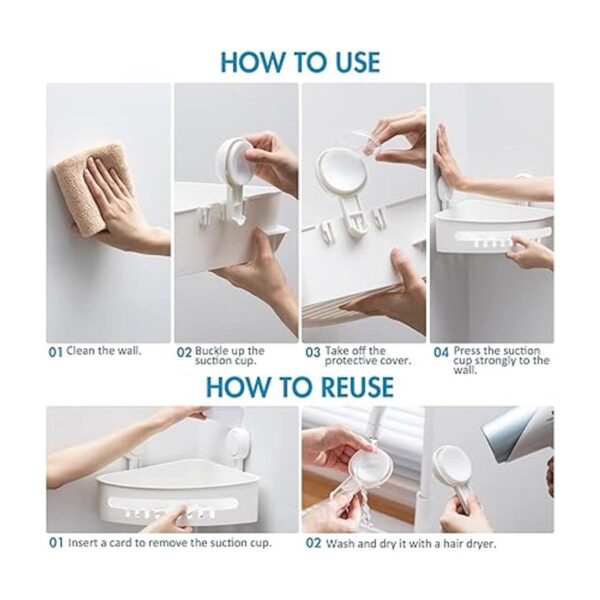 HOW TO USE

01 Clean the wall.

02 Buckle up the suction cup.

03 Take off the protective cover.

04 Press the suction cup strongly to the wall.

HOW TO REUSE

01 Insert a card to remove the suction cup.

02 Wash and dry it with a hair dryer.