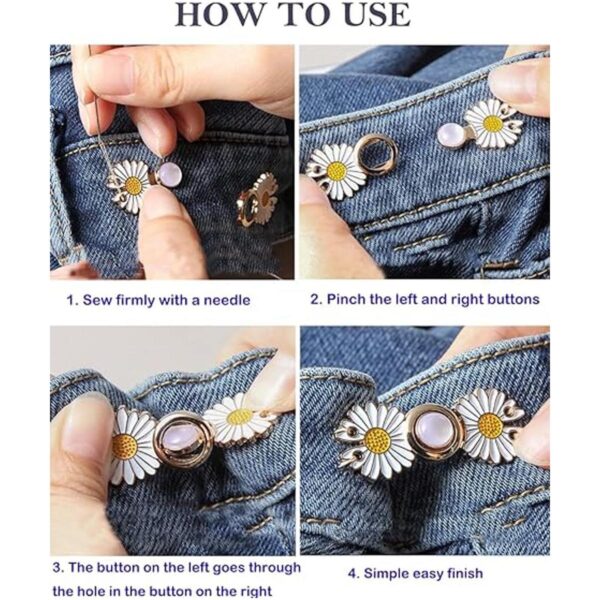 HOW TO USE

1. Sew firmly with a needle

2. Pinch the left and right buttons

3. The button on the left goes through the hole in the button on the right

4. Simple easy finish