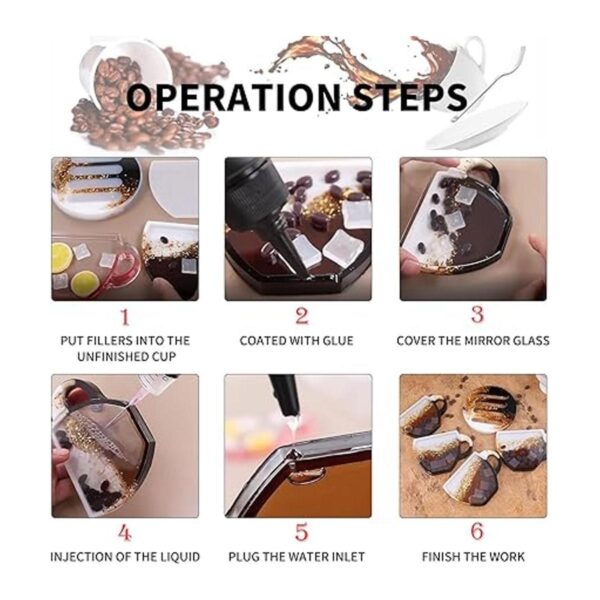 OPERATION STEPS

1
PUT FILLERS INTO THE UNFINISHED CUP

2
COATED WITH GLUE

3
COVER THE MIRROR GLASS

4
INJECTION OF THE LIQUID

5
PLUG THE WATER INLET

6
FINISH THE WORK