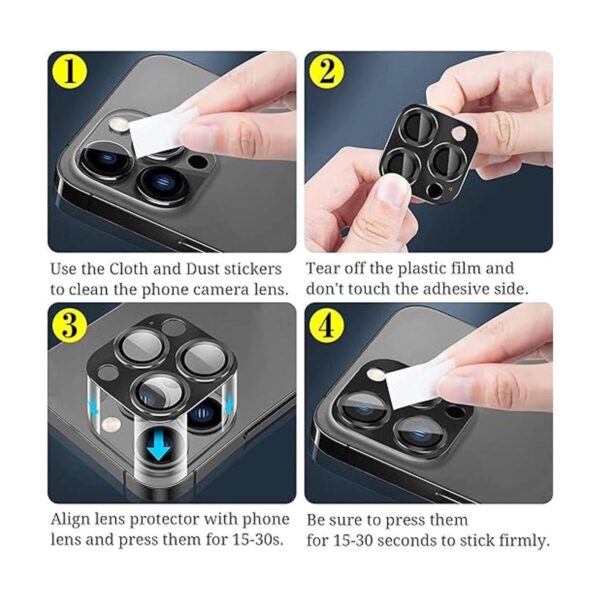 1

Use the Cloth and Dust stickers to clean the phone camera lens.

2

Tear off the plastic film and don't touch the adhesive side.

3

Align lens protector with phone lens and press them for 15-30s.

4

Be sure to press them for 15-30 seconds to stick firmly.