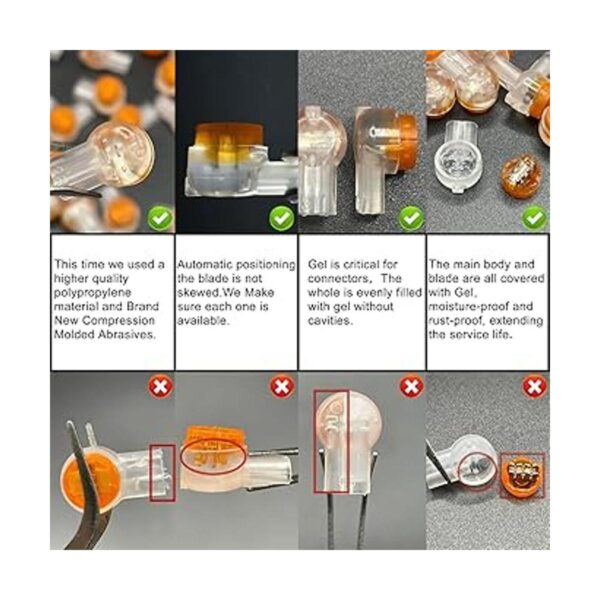 This time we used a higher quality polypropylene material and Brand New Compression Molded Abrasives.

Automatic positioning the blade is not skewed.We Make sure each one is available.

Gel is critical for connectors, The whole is evenly filled with gel without cavities.

The main body and blade are all covered with Gel, moisture-proof and rust-proof, extending the service life.