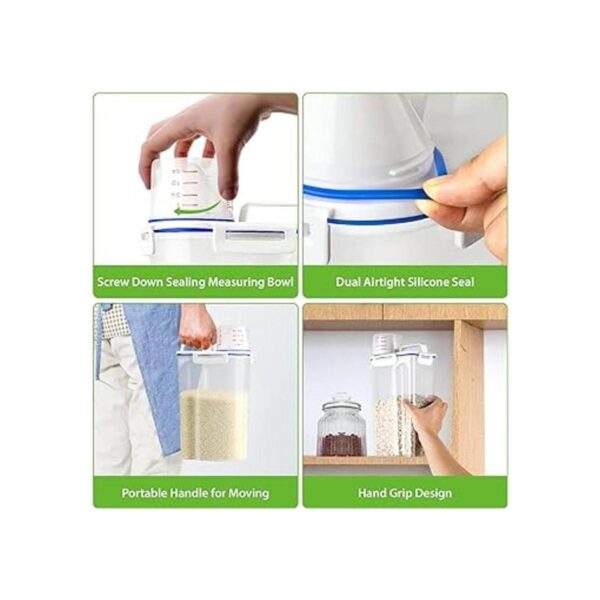 Screw Down Sealing Measuring Bowl

Dual Airtight Silicone Seal

Portable Handle for Moving

Hand Grip Design